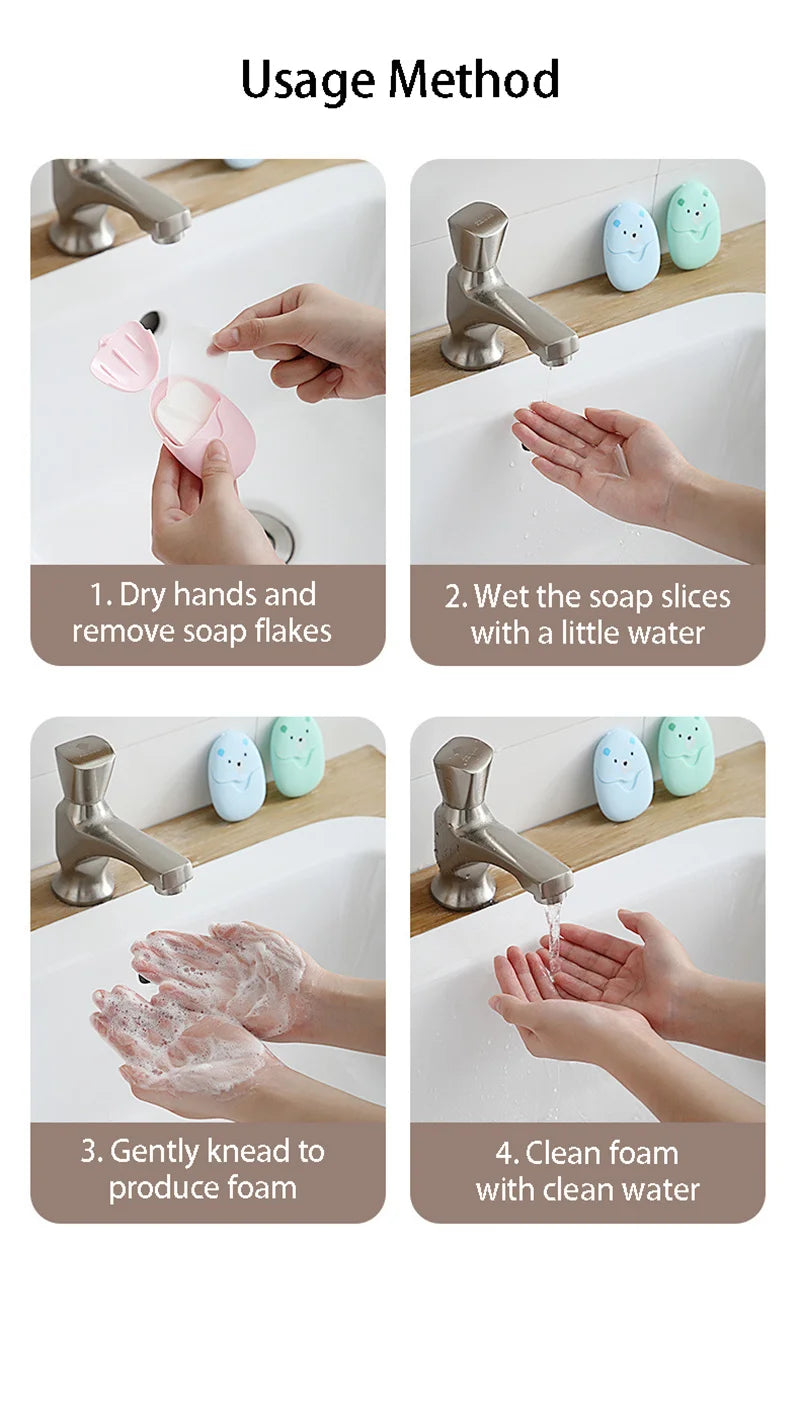 Usage Method

1. Dry hands and remove soap flakes

2. Wet the soap slices with a little water

3. Gently knead to produce foam

4. Clean foam with clean water